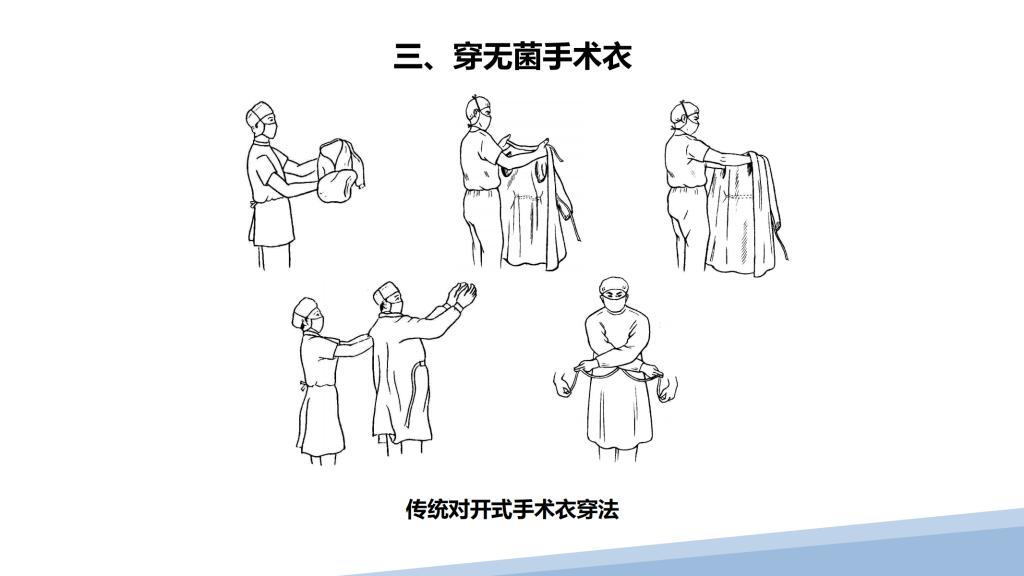 三、穿无菌手术衣

传统对开式手术衣穿法