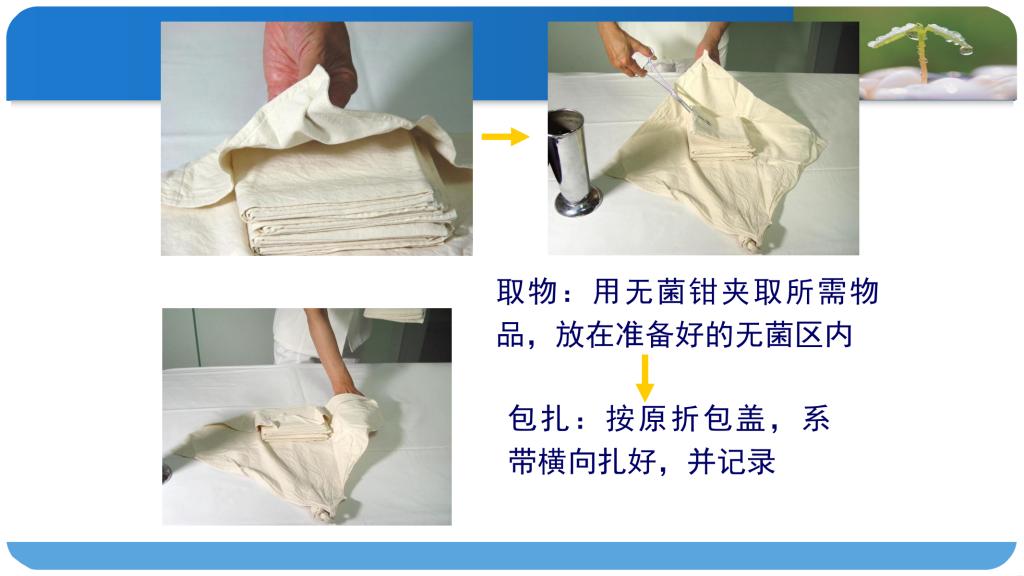 取物：用无菌钳夹取所需物品，放在准备好的无菌区内

包扎：按原折包盖，系带横向扎好，并记录