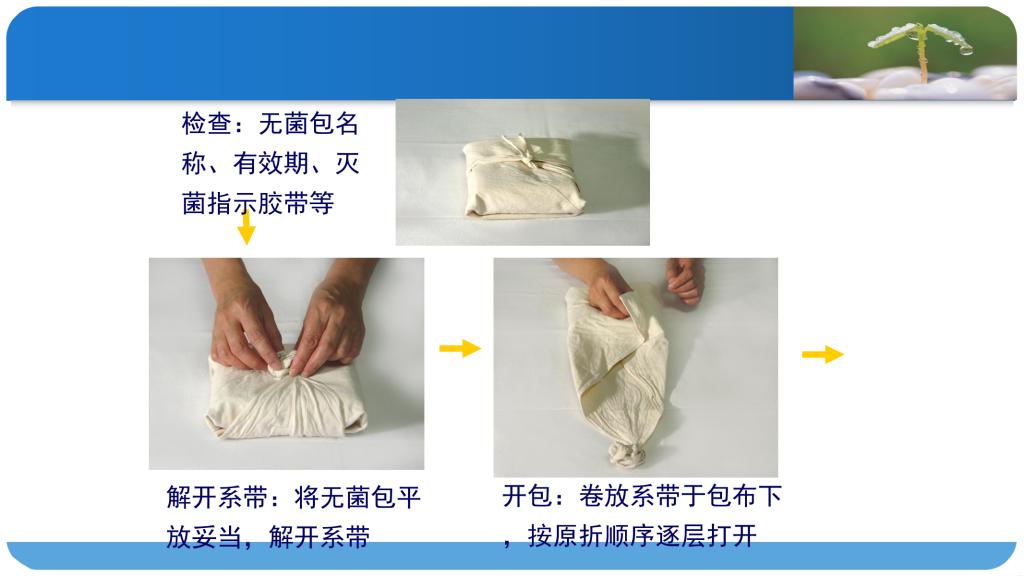 检查：无菌包名称、有效期、灭菌指示胶带等

解开系带：将无菌包平放妥当，解开系带

开包：卷放系带于包布下，按原折顺序逐层打开